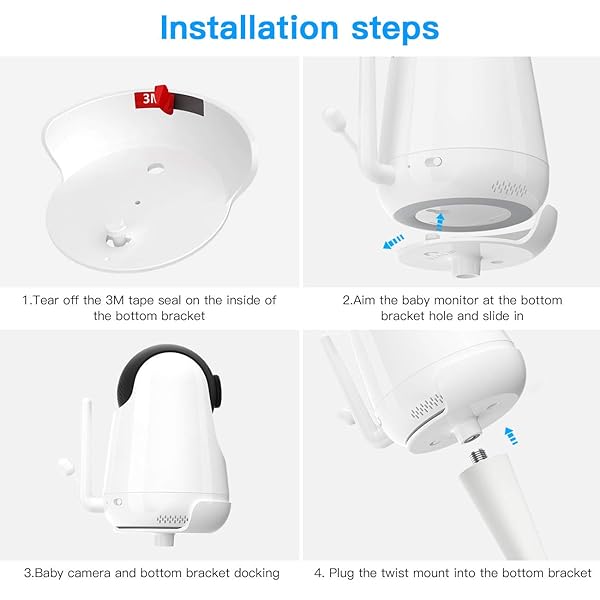 Installation steps

3M

1.Tear off the 3M tape seal on the inside of the bottom bracket

2.Aim the baby monitor at the bottom bracket hole and slide in

3.Baby camera and bottom bracket docking

4. Plug the twist mount into the bottom bracket