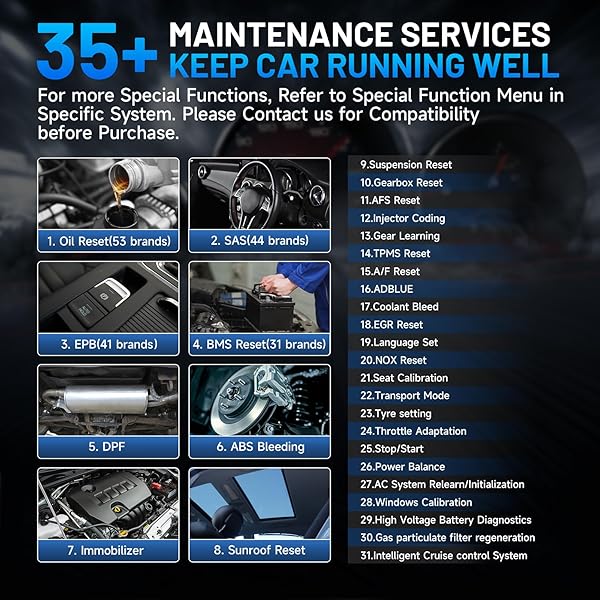 35+ MAINTENANCE SERVICES
KEEP CAR RUNNING WELL

For more Special Functions, Refer to Special Function Menu in Specific System. Please Contact us for Compatibility before Purchase.

1. Oil Reset(53 brands)

2. SAS(44 brands)

3. EPB(41 brands)

4. BMS Reset(31 brands)

5. DPF

6. ABS Bleeding

7. Immobilizer

8. Sunroof Reset

9.Suspension Reset
10.Gearbox Reset
11.AFS Reset
12.Injector Coding
13.Gear Learning
14.TPMS Reset
15.A/F Reset
16.ADBLUE
17.Coolant Bleed
18.EGR Reset
19.Language Set
20.NOX Reset
21.Seat Calibration
22.Transport Mode
23.Tyre setting
24.Throttle Adaptation
25.Stop/Start
26.Power Balance
27.AC System Relearn/Initialization
28.Windows Calibration
29.High Voltage Battery Diagnostics
30.Gas particulate filter regeneration
31.Intelligent Cruise control System