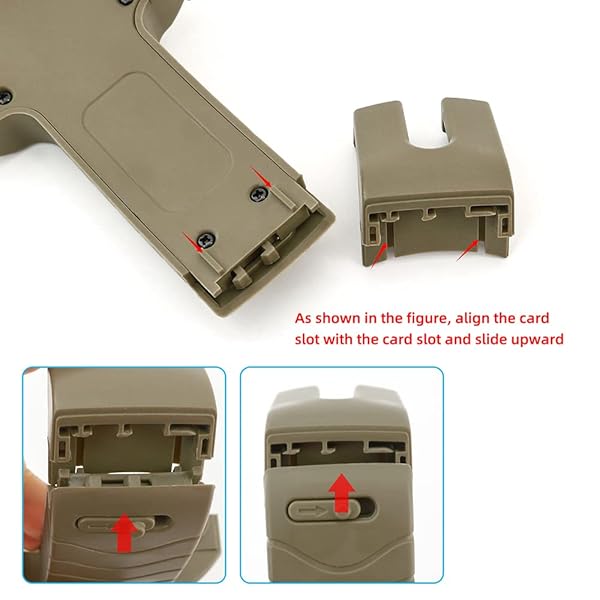 As shown in the figure, align the card slot with the card slot and slide upward