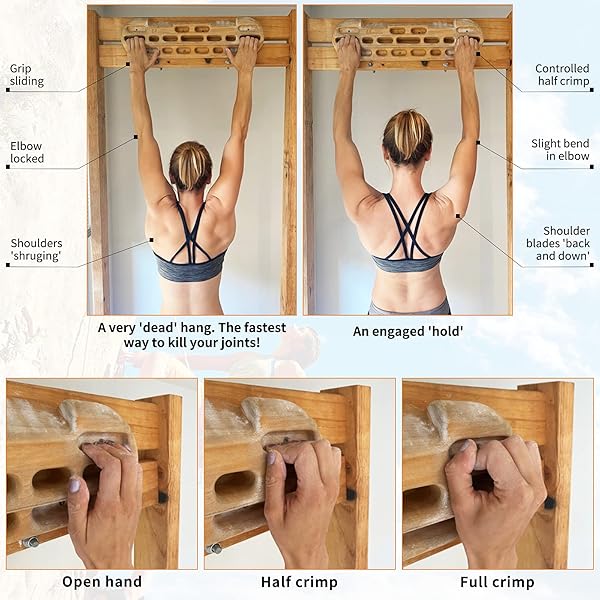 Grip sliding

Elbow locked

Shoulders 'shruging'

Controlled half crimp

Slight bend in elbow

Shoulder blades 'back and down'

A very 'dead' hang. The fastest way to kill your joints!

An engaged 'hold'

Open hand

Half crimp

Full crimp