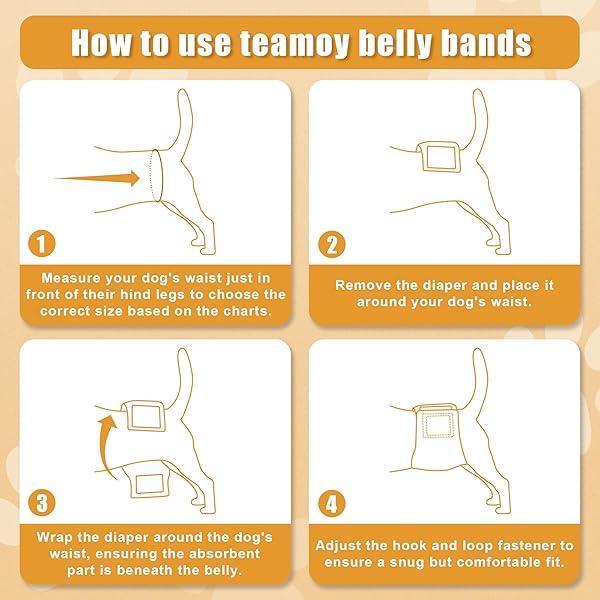 How to use teamoy belly bands

1

Measure your dog's waist just in front of their hind legs to choose the correct size based on the charts.

2

Remove the diaper and place it around your dog's waist.

3

Wrap the diaper around the dog's waist, ensuring the absorbent part is beneath the belly.

4

Adjust the hook and loop fastener to ensure a snug but comfortable fit.