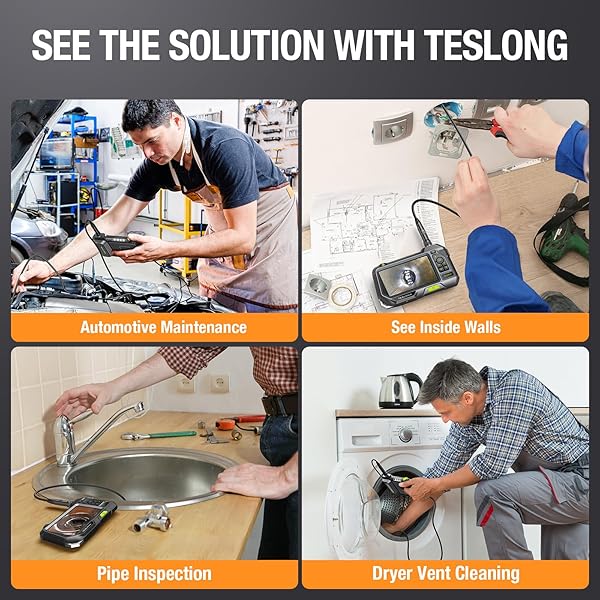 SEE THE SOLUTION WITH TESLONG

Automotive Maintenance

See Inside Walls

Pipe Inspection

Dryer Vent Cleaning