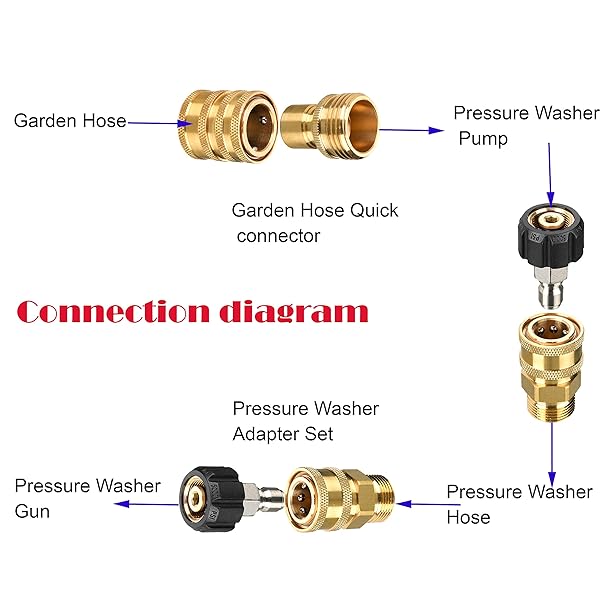 Garden Hose

Pressure Washer Pump

Garden Hose Quick connector

Connection diagram

Pressure Washer Adapter Set

Pressure Washer Gun

Pressure Washer Hose