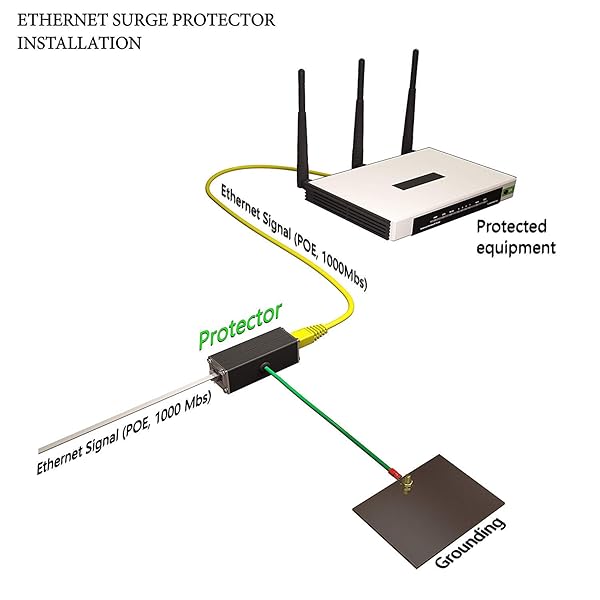 ETHERNET SURGE PROTECTOR INSTALLATION

Ethernet Signal (POE, 1000Mbs)

Protected equipment

Protector

Ethernet Signal (POE, 1000 Mbs)

Grounding