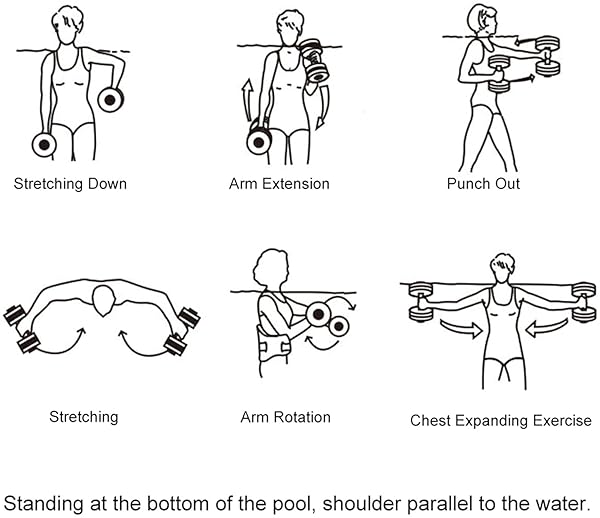 Stretching Down

Arm Extension

Punch Out

Stretching

Arm Rotation

Chest Expanding Exercise

Standing at the bottom of the pool, shoulder parallel to the water.