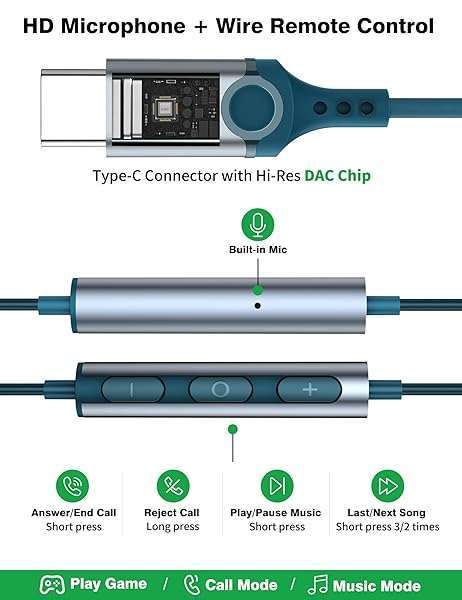 HD Microphone + Wire Remote Control

Type-C Connector with Hi-Res DAC Chip

Built-in Mic

Answer/End Call
Short press

Reject Call
Long press

Play/Pause Music
Short press

Last/Next Song
Short press 3/2 times

Play Game / Call Mode / Music Mode