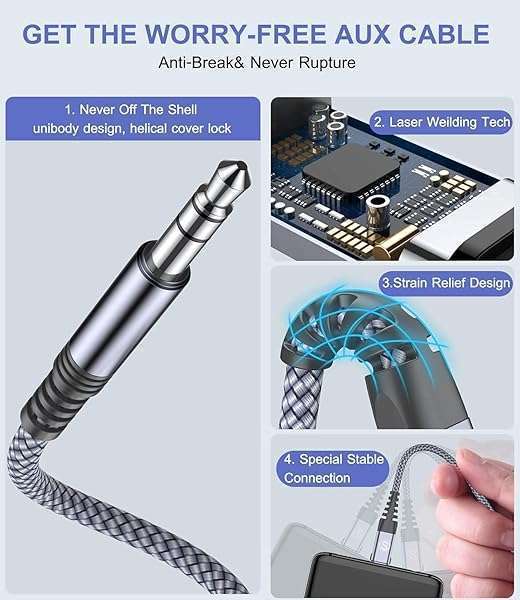 GET THE WORRY-FREE AUX CABLE

Anti-Break& Never Rupture

1. Never Off The Shell
unibody design, helical cover lock

2. Laser Weilding Tech

3.Strain Relief Design

4. Special Stable Connection