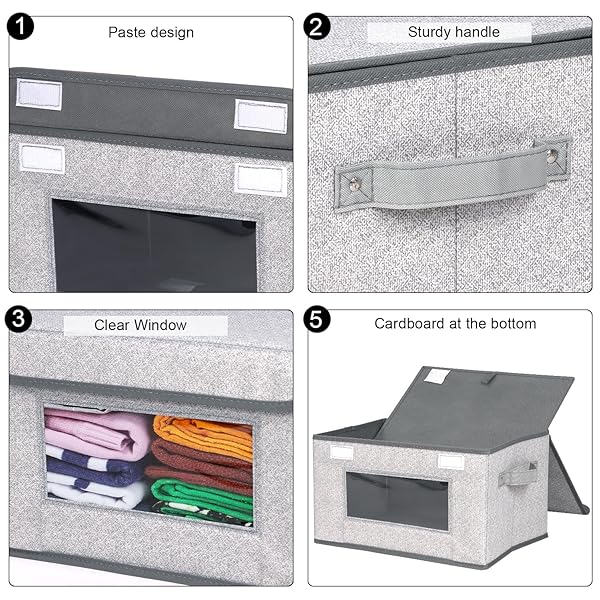 1 Paste design

2 Sturdy handle

3 Clear Window

5 Cardboard at the bottom