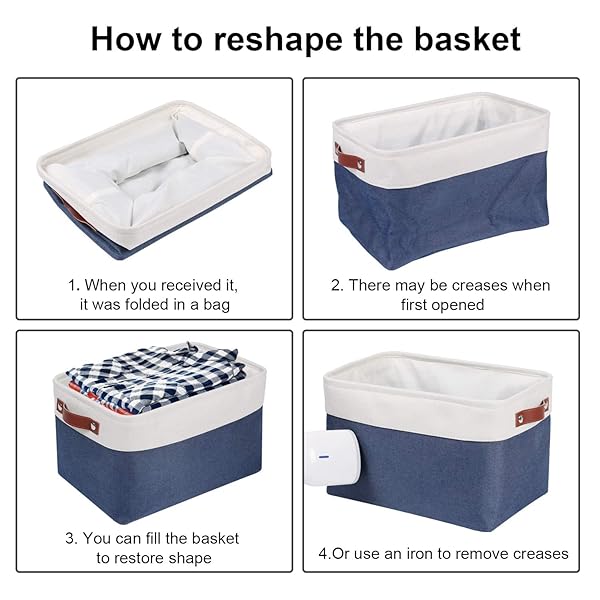 How to reshape the basket

1. When you received it, it was folded in a bag

2. There may be creases when first opened

3. You can fill the basket to restore shape

4.Or use an iron to remove creases