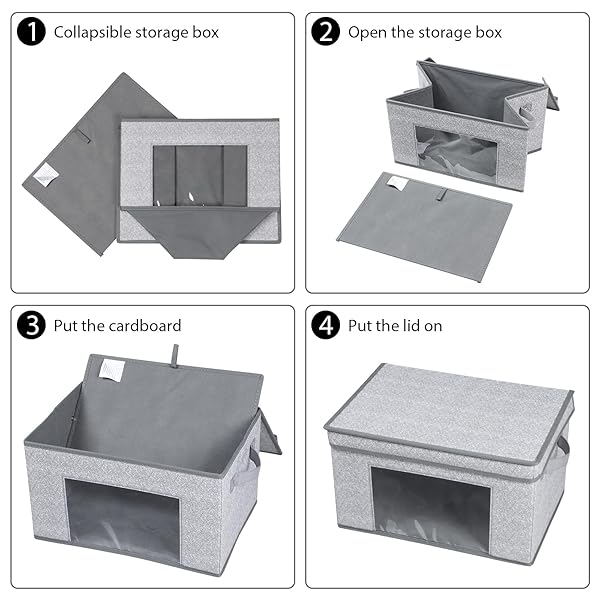 1 Collapsible storage box

2 Open the storage box

3 Put the cardboard

4 Put the lid on