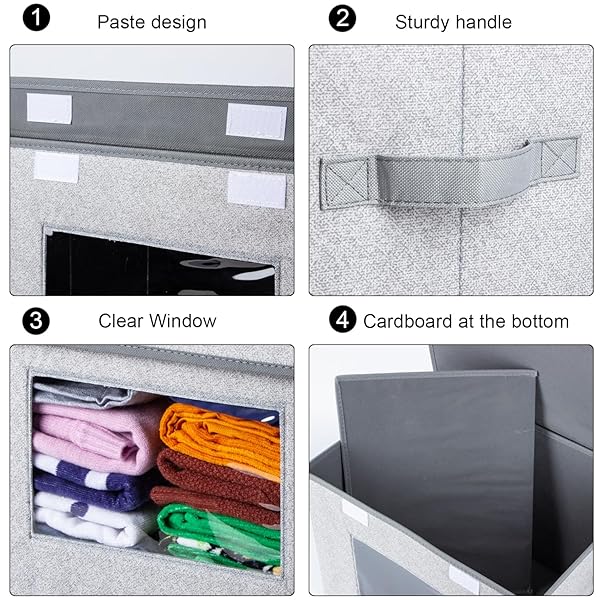 1 Paste design

2 Sturdy handle

3 Clear Window

4 Cardboard at the bottom