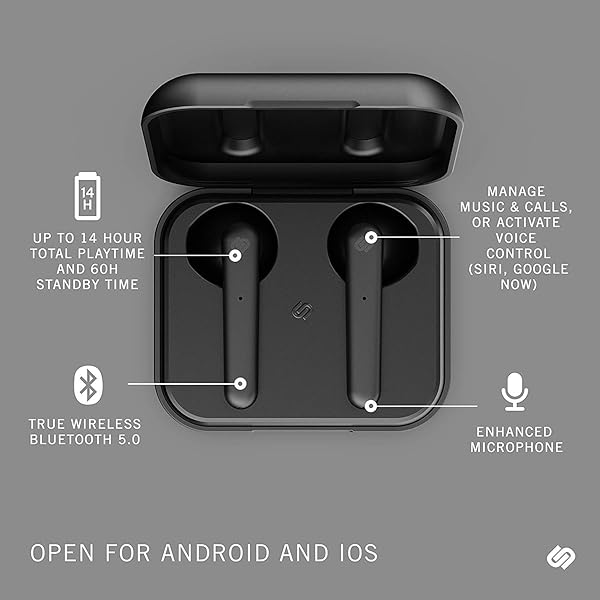 14 H

UP TO 14 HOUR TOTAL PLAYTIME AND 60H STANDBY TIME

MANAGE MUSIC & CALLS, OR ACTIVATE VOICE CONTROL (SIRI, GOOGLE NOW)

TRUE WIRELESS BLUETOOTH 5.0

ENHANCED MICROPHONE

OPEN FOR ANDROID AND IOS