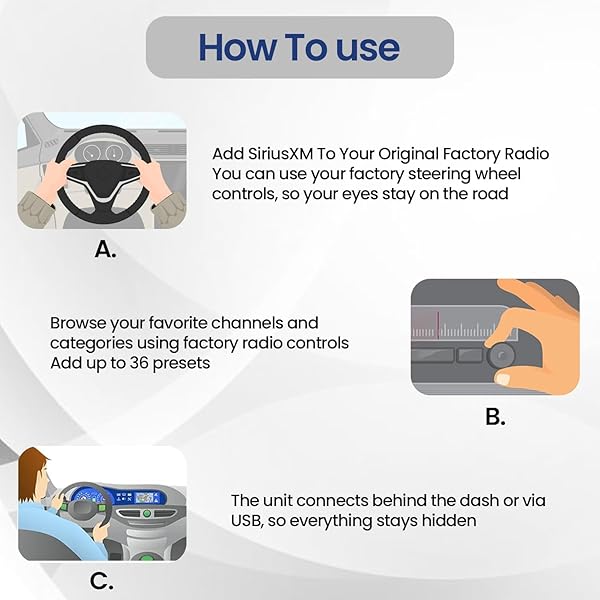 How To use

Add SiriusXM To Your Original Factory Radio
You can use your factory steering wheel controls, so your eyes stay on the road

A.

Browse your favorite channels and categories using factory radio controls
Add up to 36 presets

B.

The unit connects behind the dash or via USB, so everything stays hidden

C.