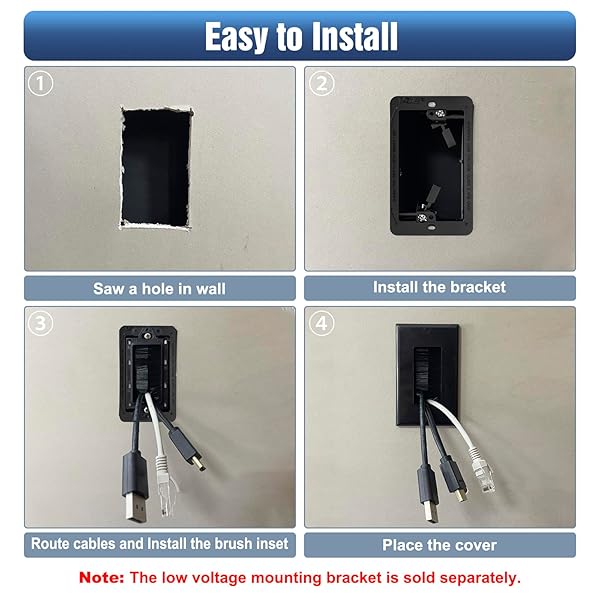 Easy to Install

1

Saw a hole in wall

2

Install the bracket

3

Route cables and Install the brush inset

4

Place the cover

Note: The low voltage mounting bracket is sold separately.