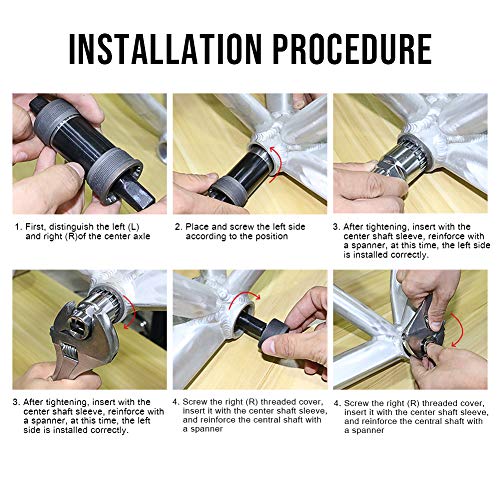 INSTALLATION PROCEDURE

1. First, distinguish the left (L) and right (R)of the center axle

2. Place and screw the left side according to the position

3. After tightening, insert with the center shaft sleeve, reinforce with a spanner, at this time, the left side is installed correctly.

3. After tightening, insert with the center shaft sleeve, reinforce with a spanner, at this time, the left side is installed correctly.

4. Screw the right (R) threaded cover, insert it with the center shaft sleeve, and reinforce the central shaft with a spanner

4. Screw the right (R) threaded cover, insert it with the center shaft sleeve, and reinforce the central shaft with a spanner