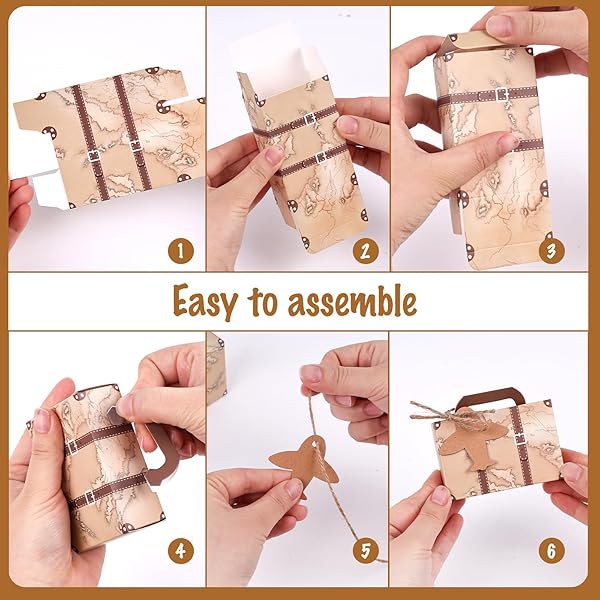 1

2

3

Easy to assemble

4

5

6