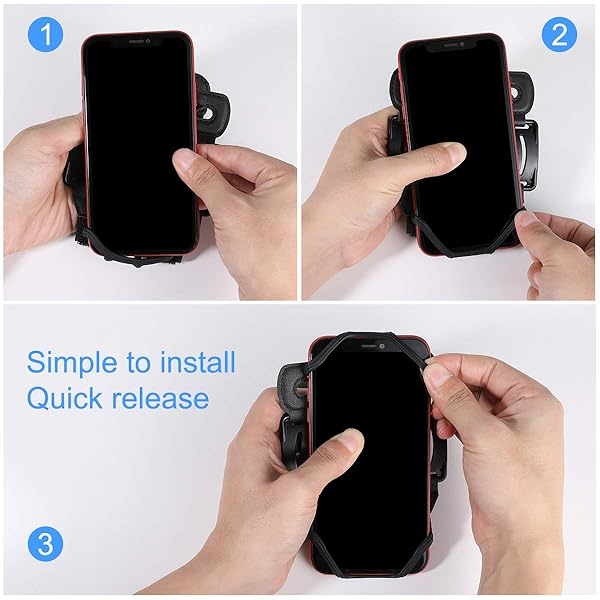 1

2

Simple to install
Quick release

3