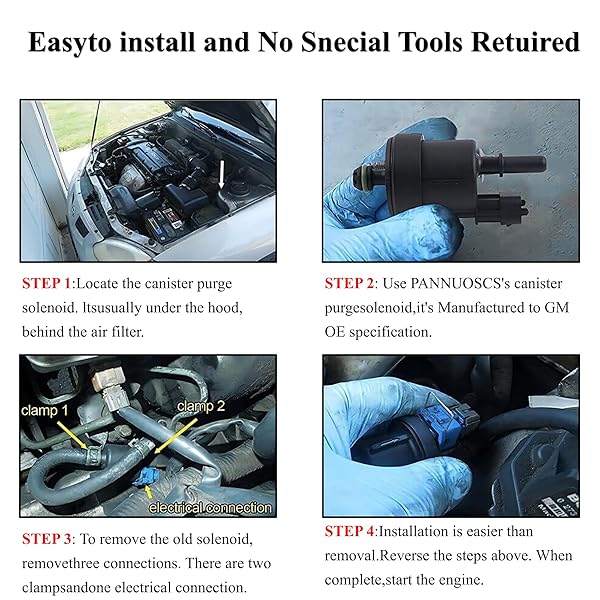 Easyto install and No Snecial Tools Retuired

STEP 1:Locate the canister purge solenoid. Itsusually under the hood, behind the air filter.

STEP 2: Use PANNUOSCS's canister purgesolenoid,it's Manufactured to GM OE specification.

clamp 1
clamp 2
electrical connection

STEP 3: To remove the old solenoid, removethree connections. There are two clampsandone electrical connection.

STEP 4:Installation is easier than removal.Reverse the steps above. When complete,start the engine.