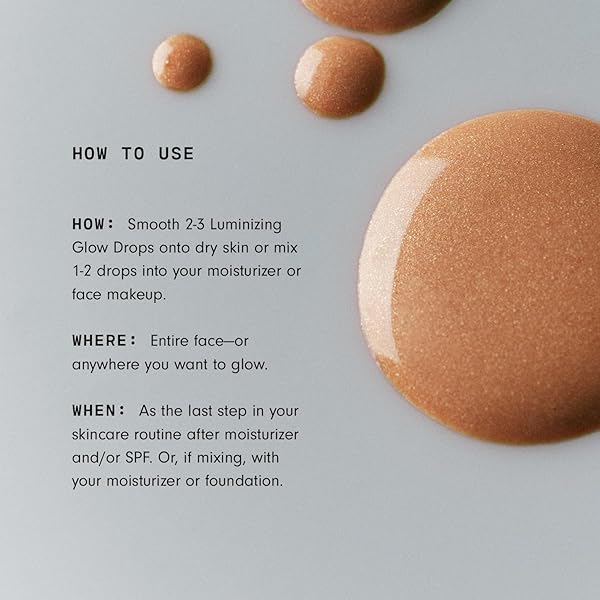 HOW TO USE

HOW: Smooth 2-3 Luminizing Glow Drops onto dry skin or mix 1-2 drops into your moisturizer or face makeup.

WHERE: Entire face—or anywhere you want to glow.

WHEN: As the last step in your skincare routine after moisturizer and/or SPF. Or, if mixing, with your moisturizer or foundation.