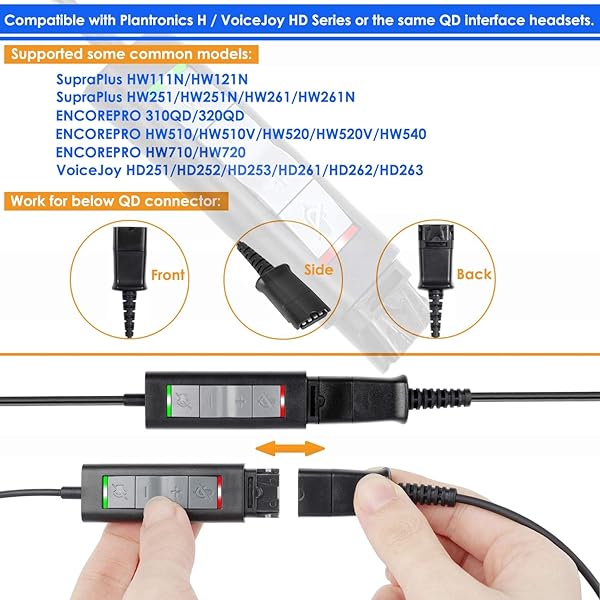 Compatible with Plantronics H / VoiceJoy HD Series or the same QD interface headsets.

Supported some common models:

SupraPlus HW111N/HW121N
SupraPlus HW251/HW251N/HW261/HW261N
ENCOREPRO 310QD/320QD
ENCOREPRO HW510/HW510V/HW520/HW520V/HW540
ENCOREPRO HW710/HW720
VoiceJoy HD251/HD252/HD253/HD261/HD262/HD263

Work for below QD connector:

Front

Side

Back