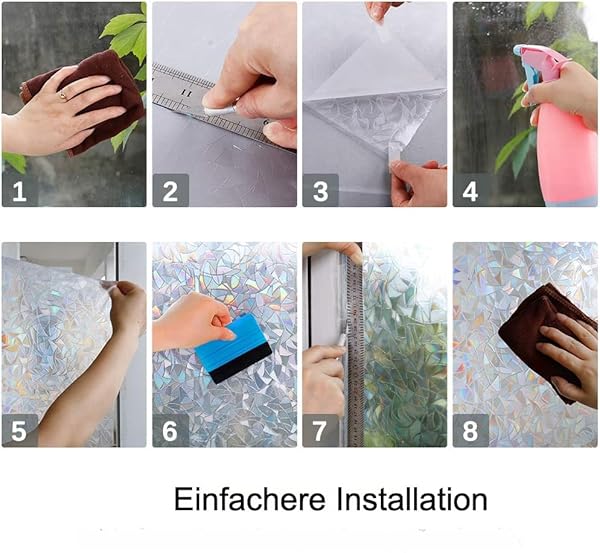 1

2

3

4

5

6

7

8

Einfachere Installation