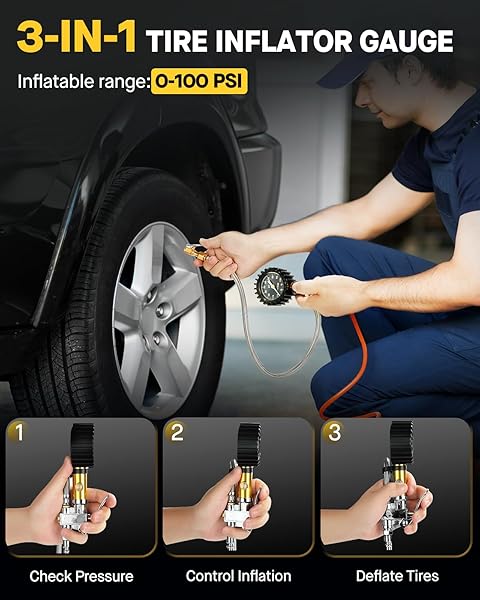 3-IN-1 TIRE INFLATOR GAUGE

Inflatable range: 0-100 PSI

1

2

3

Check Pressure

Control Inflation

Deflate Tires