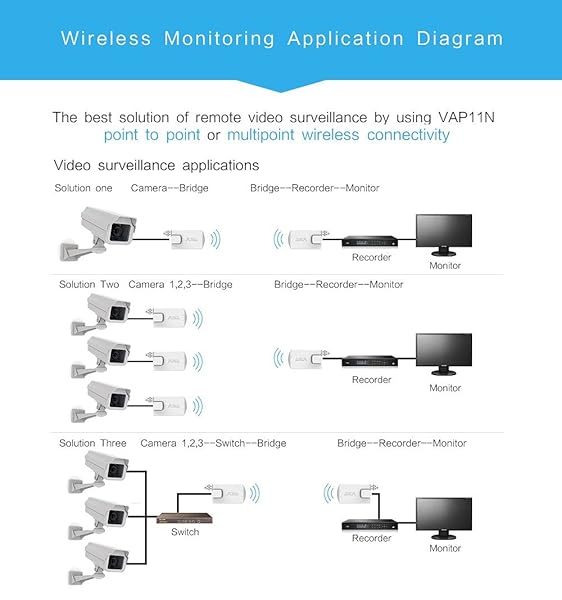 Wireless Monitoring Application Diagram

The best solution of remote video surveillance by using VAP11N point to point or multipoint wireless connectivity

Video surveillance applications

Solution one Camera--Bridge

Bridge--Recorder--Monitor

Recorder

Monitor

Solution Two Camera 1,2,3--Bridge

Bridge--Recorder--Monitor

Recorder

Monitor

Solution Three Camera 1,2,3--Switch--Bridge

Bridge--Recorder--Monitor

Switch

Recorder

Monitor