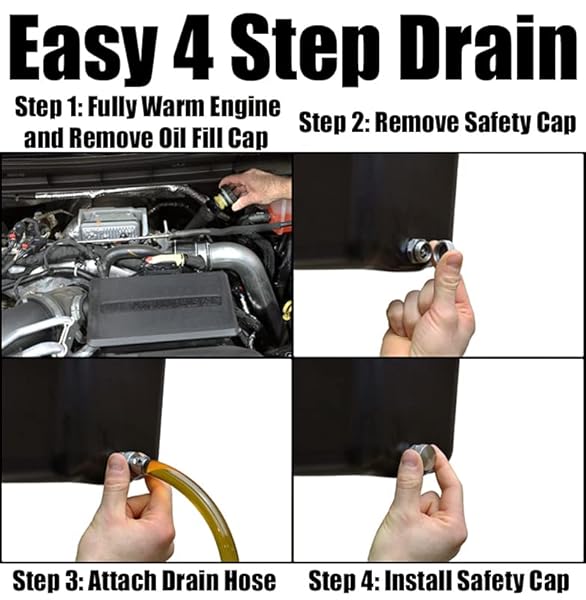 Easy 4 Step Drain

Step 1: Fully Warm Engine and Remove Oil Fill Cap

Step 2: Remove Safety Cap

Step 3: Attach Drain Hose

Step 4: Install Safety Cap