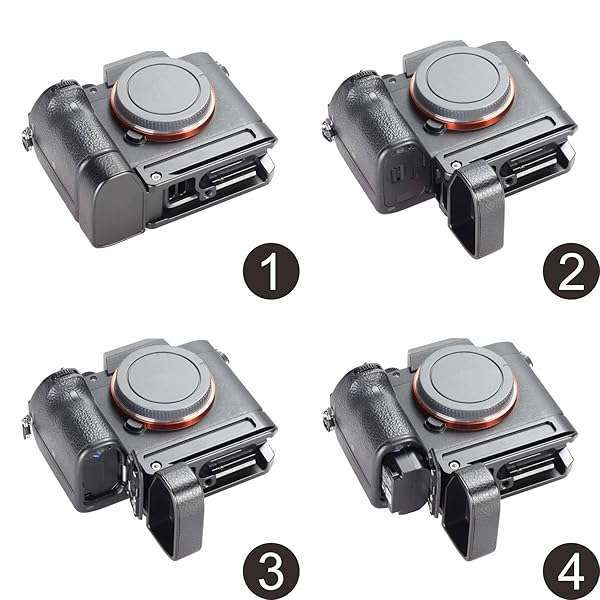 1

2

3

4