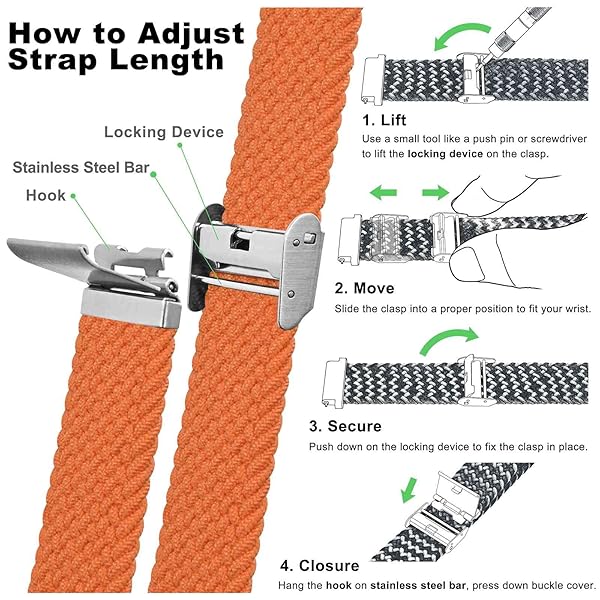 How to Adjust Strap Length

Locking Device

Stainless Steel Bar

Hook

1. Lift
Use a small tool like a push pin or screwdriver to lift the locking device on the clasp.

2. Move
Slide the clasp into a proper position to fit your wrist.

3. Secure
Push down on the locking device to fix the clasp in place.

4. Closure
Hang the hook on stainless steel bar, press down buckle cover.