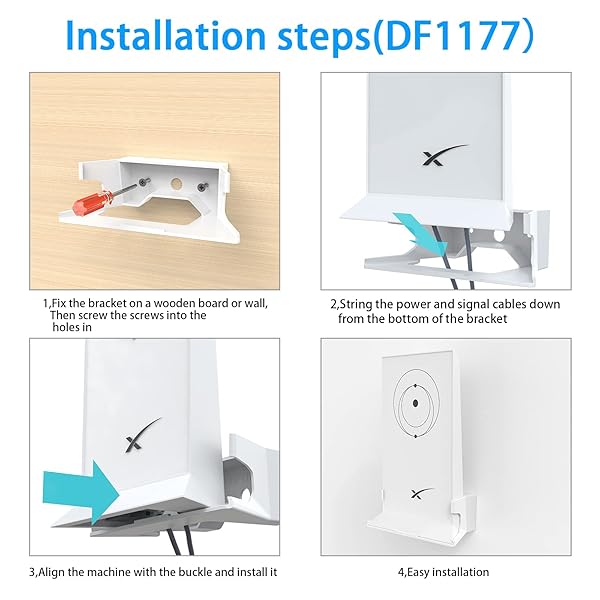 Installation steps(DF1177)

1,Fix the bracket on a wooden board or wall, Then screw the screws into the holes in

2,String the power and signal cables down from the bottom of the bracket

3,Align the machine with the buckle and install it

4,Easy installation