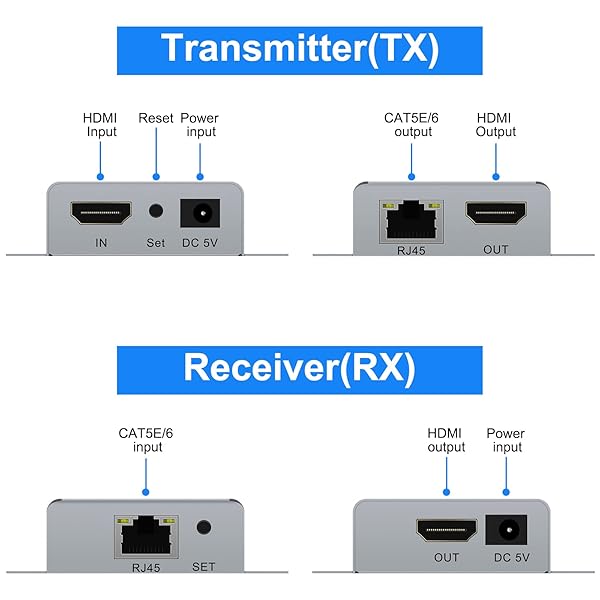 Transmitter(TX)

HDMI Input

Reset

Power input

IN

Set

DC 5V

CAT5E/6 output

HDMI Output

RJ45

OUT

Receiver(RX)

CAT5E/6 input

RJ45

SET

HDMI output

Power input

OUT

DC 5V