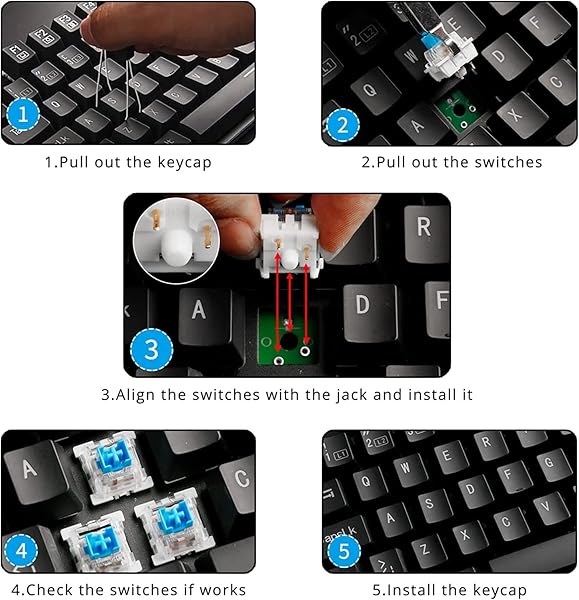 1

1.Pull out the keycap

2

2.Pull out the switches

3

3.Align the switches with the jack and install it

4

4.Check the switches if works

5

5.Install the keycap