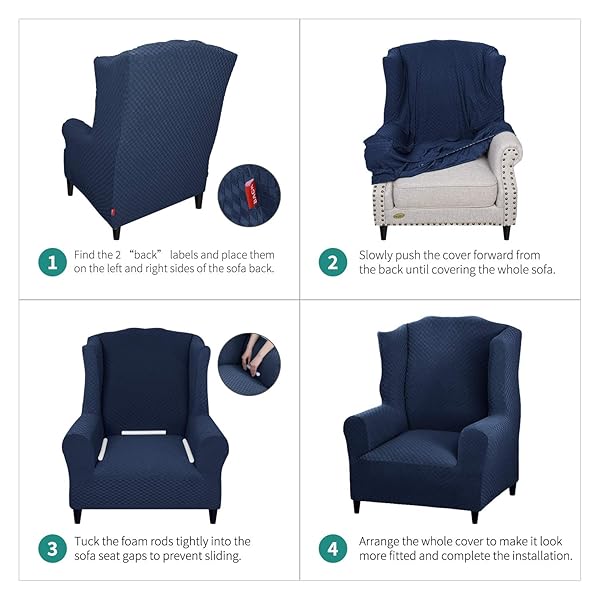 1 Find the 2 “back” labels and place them on the left and right sides of the sofa back.

2 Slowly push the cover forward from the back until covering the whole sofa.

3 Tuck the foam rods tightly into the sofa seat gaps to prevent sliding.

4 Arrange the whole cover to make it look more fitted and complete the installation.