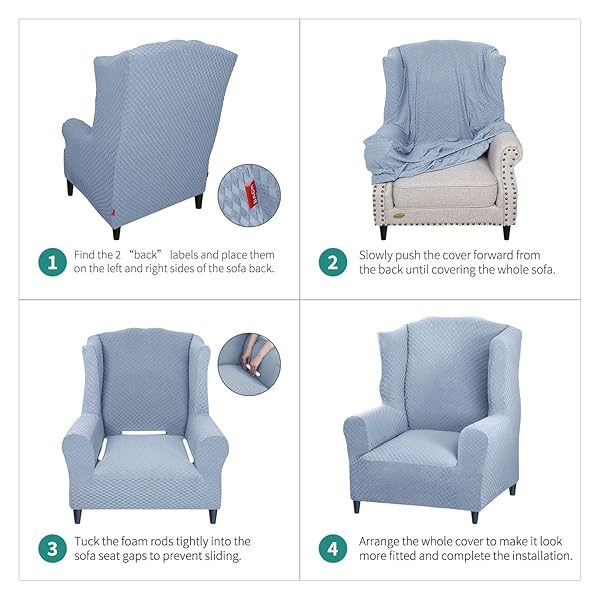 BACK

1 Find the 2 “back” labels and place them on the left and right sides of the sofa back.

2 Slowly push the cover forward from the back until covering the whole sofa.

3 Tuck the foam rods tightly into the sofa seat gaps to prevent sliding.

4 Arrange the whole cover to make it look more fitted and complete the installation.