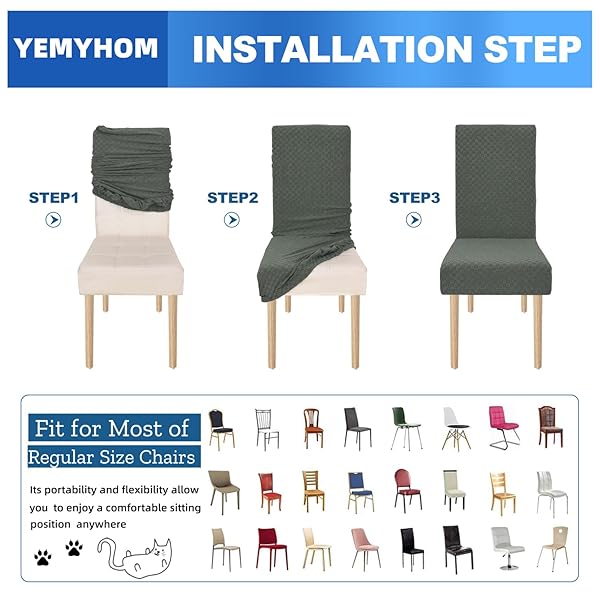 YEMYHOM INSTALLATION STEP

STEP1

STEP2

STEP3

Fit for Most of
Regular Size Chairs

Its portability and flexibility allow you to enjoy a comfortable sitting position anywhere