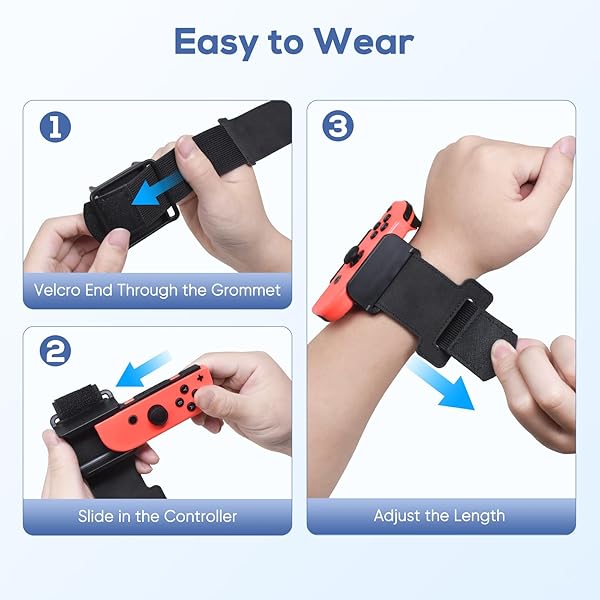 Easy to Wear

1

Velcro End Through the Grommet

2

Slide in the Controller

3

Adjust the Length