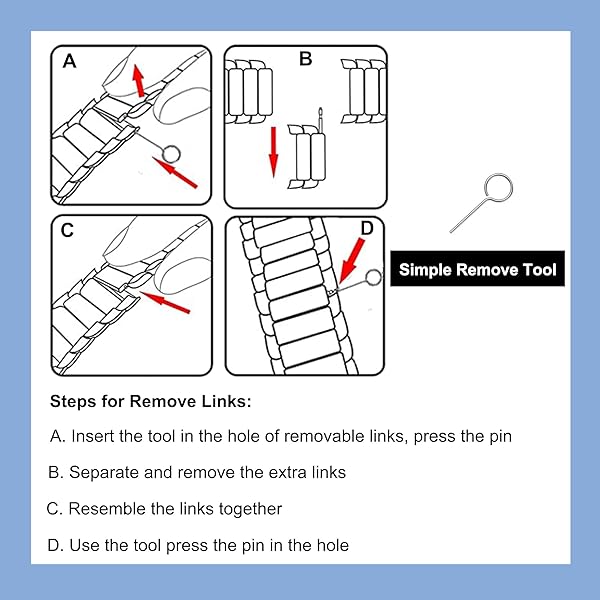 A

B

C

D

Simple Remove Tool

Steps for Remove Links:

A. Insert the tool in the hole of removable links, press the pin

B. Separate and remove the extra links

C. Resemble the links together

D. Use the tool press the pin in the hole