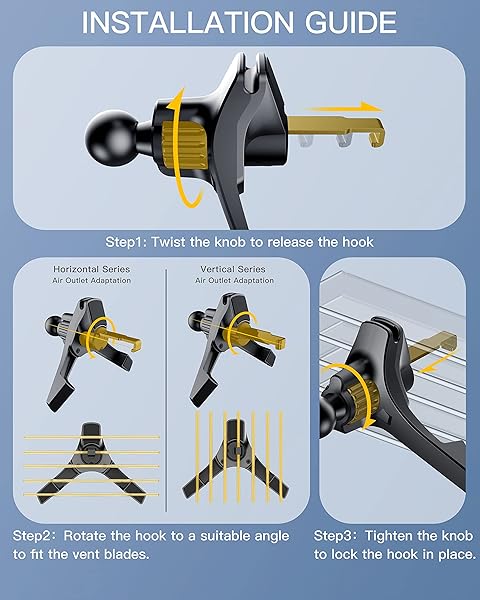 INSTALLATION GUIDE

Step1: Twist the knob to release the hook

Horizontal Series
Air Outlet Adaptation

Vertical Series
Air Outlet Adaptation

Step2: Rotate the hook to a suitable angle to fit the vent blades.

Step3: Tighten the knob to lock the hook in place.