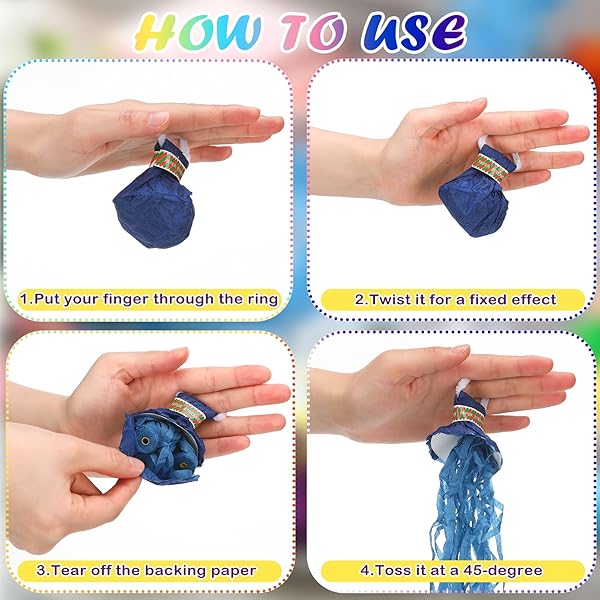 HOW TO USE

1.Put your finger through the ring

2.Twist it for a fixed effect

3.Tear off the backing paper

4.Toss it at a 45-degree