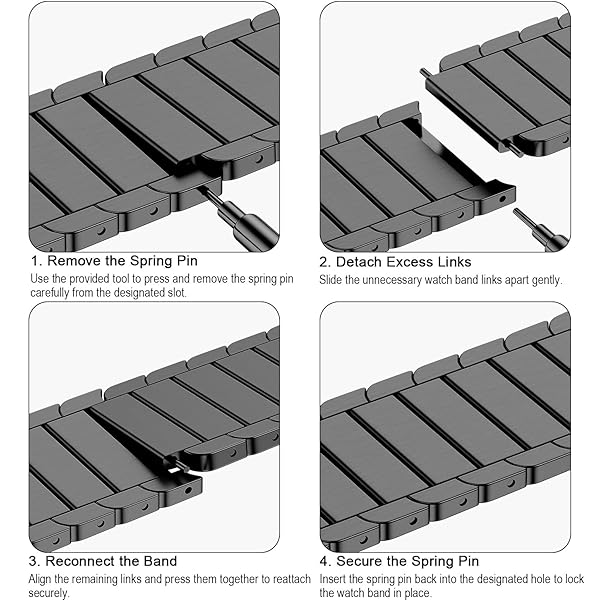 1. Remove the Spring Pin
Use the provided tool to press and remove the spring pin carefully from the designated slot.

2. Detach Excess Links
Slide the unnecessary watch band links apart gently.

3. Reconnect the Band
Align the remaining links and press them together to reattach securely.

4. Secure the Spring Pin
Insert the spring pin back into the designated hole to lock the watch band in place.