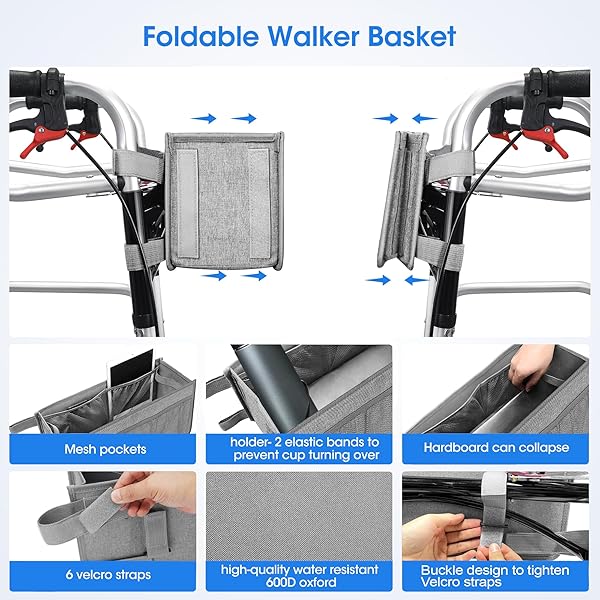 Foldable Walker Basket

Mesh pockets

holder- 2 elastic bands to prevent cup turning over

Hardboard can collapse

6 velcro straps

high-quality water resistant 600D oxford

Buckle design to tighten Velcro straps