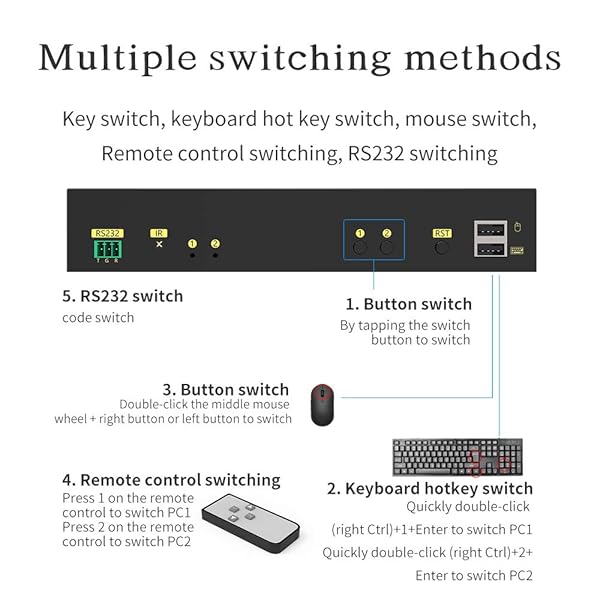 Multiple switching methods

Key switch, keyboard hot key switch, mouse switch, Remote control switching, RS232 switching

RS232
T G R
IR
1 2
1 2
RST

5. RS232 switch
code switch

1. Button switch
By tapping the switch button to switch

3. Button switch
Double-click the middle mouse wheel + right button or left button to switch

4. Remote control switching
Press 1 on the remote control to switch PC1
Press 2 on the remote control to switch PC2

2. Keyboard hotkey switch
Quickly double-click (right Ctrl)+1+Enter to switch PC1
Quickly double-click (right Ctrl)+2+ Enter to switch PC2