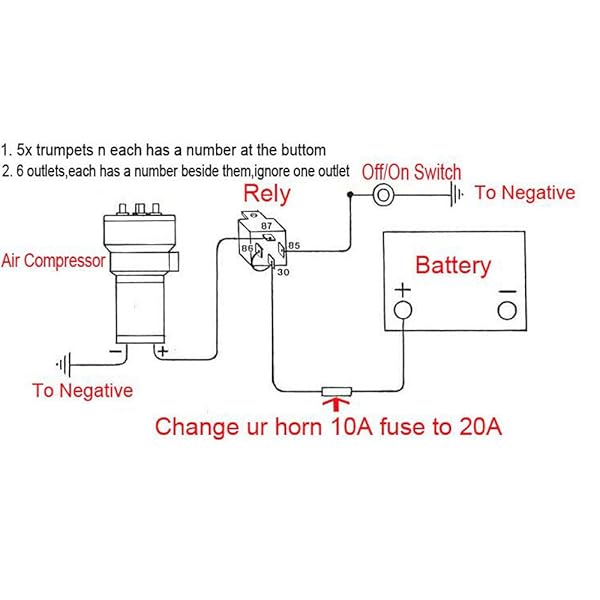 1. 5x trumpets n each has a number at the buttom
2. 6 outlets,each has a number beside them,ignore one outlet

Off/On Switch
To Negative
Rely
87
86
85
30
Air Compressor
Battery
+
−
−
+
To Negative
Change ur horn 10A fuse to 20A