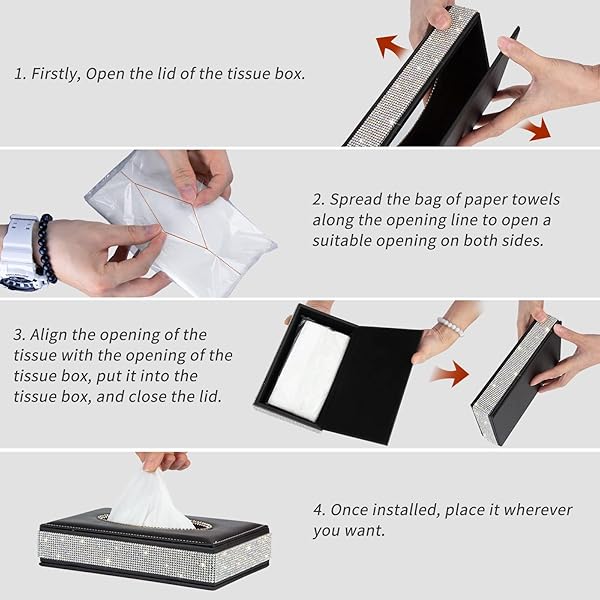 1. Firstly, Open the lid of the tissue box.

2. Spread the bag of paper towels along the opening line to open a suitable opening on both sides.

3. Align the opening of the tissue with the opening of the tissue box, put it into the tissue box, and close the lid.

4. Once installed, place it wherever you want.