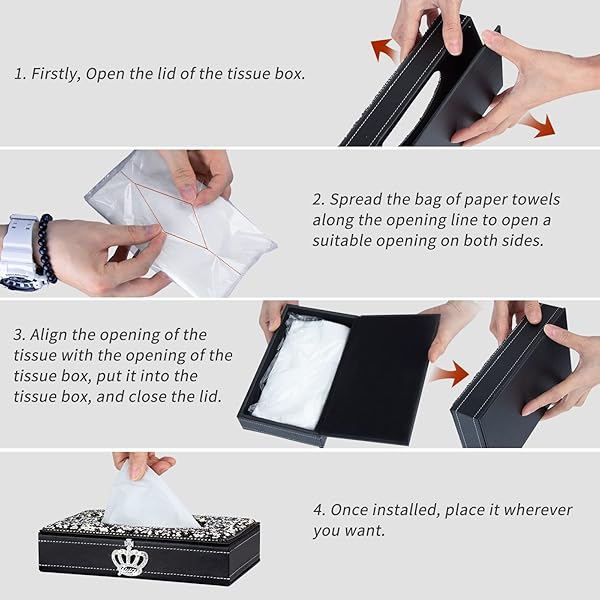 1. Firstly, Open the lid of the tissue box.

2. Spread the bag of paper towels along the opening line to open a suitable opening on both sides.

3. Align the opening of the tissue with the opening of the tissue box, put it into the tissue box, and close the lid.

4. Once installed, place it wherever you want.