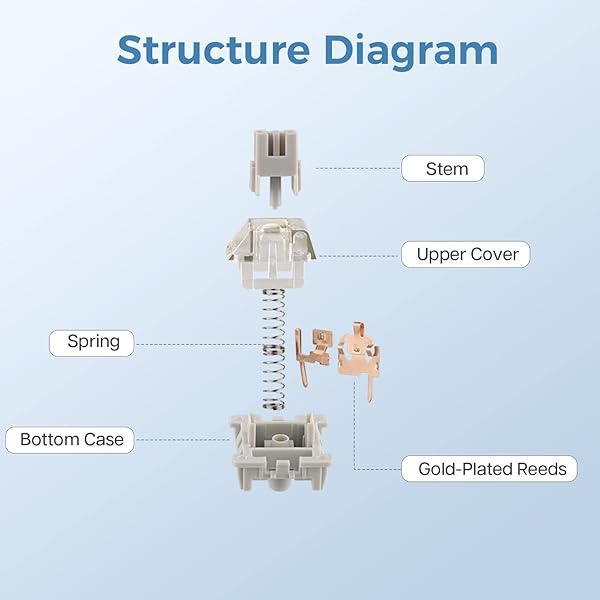 Structure Diagram

Stem

Upper Cover

Spring

Bottom Case

Gold-Plated Reeds