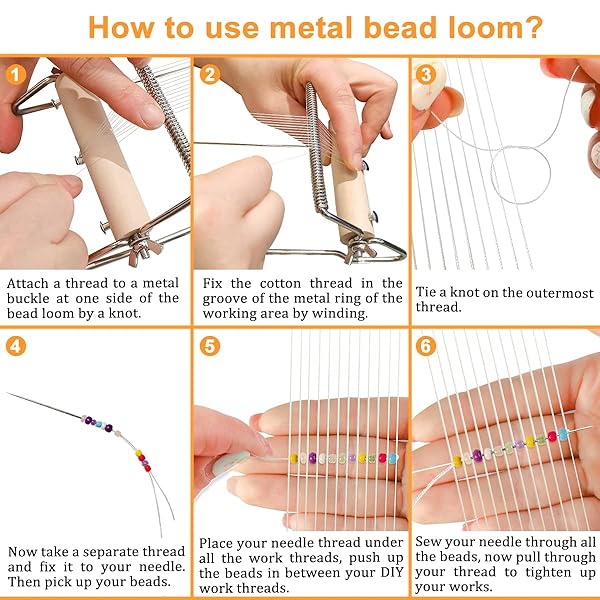 How to use metal bead loom?

1

Attach a thread to a metal buckle at one side of the bead loom by a knot.

2

Fix the cotton thread in the groove of the metal ring of the working area by winding.

3

Tie a knot on the outermost thread.

4

Now take a separate thread and fix it to your needle. Then pick up your beads.

5

Place your needle thread under all the work threads, push up the beads in between your DIY work threads.

6

Sew your needle through all the beads, now pull through your thread to tighten up your works.