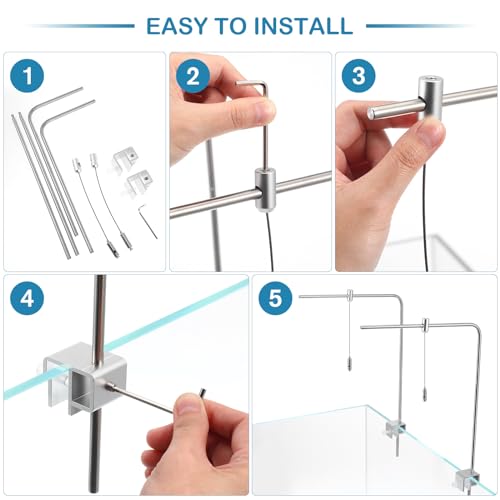 EASY TO INSTALL

1

2

3

4

5