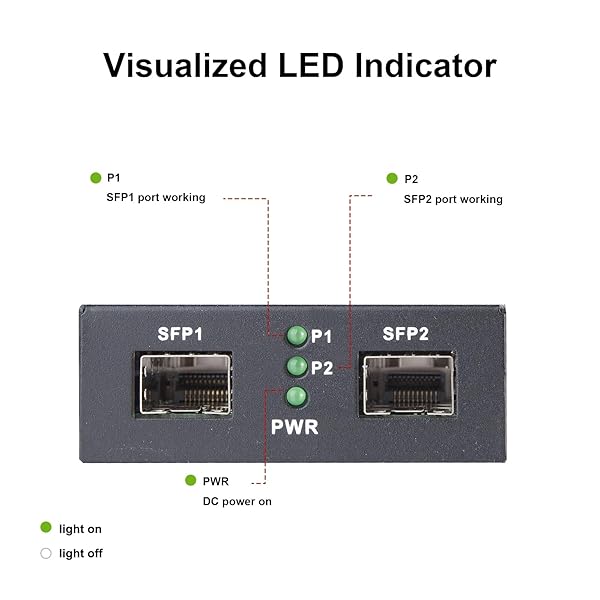 Visualized LED Indicator

P1
SFP1 port working

P2
SFP2 port working

SFP1

P1

P2

PWR

SFP2

PWR
DC power on

light on

light off